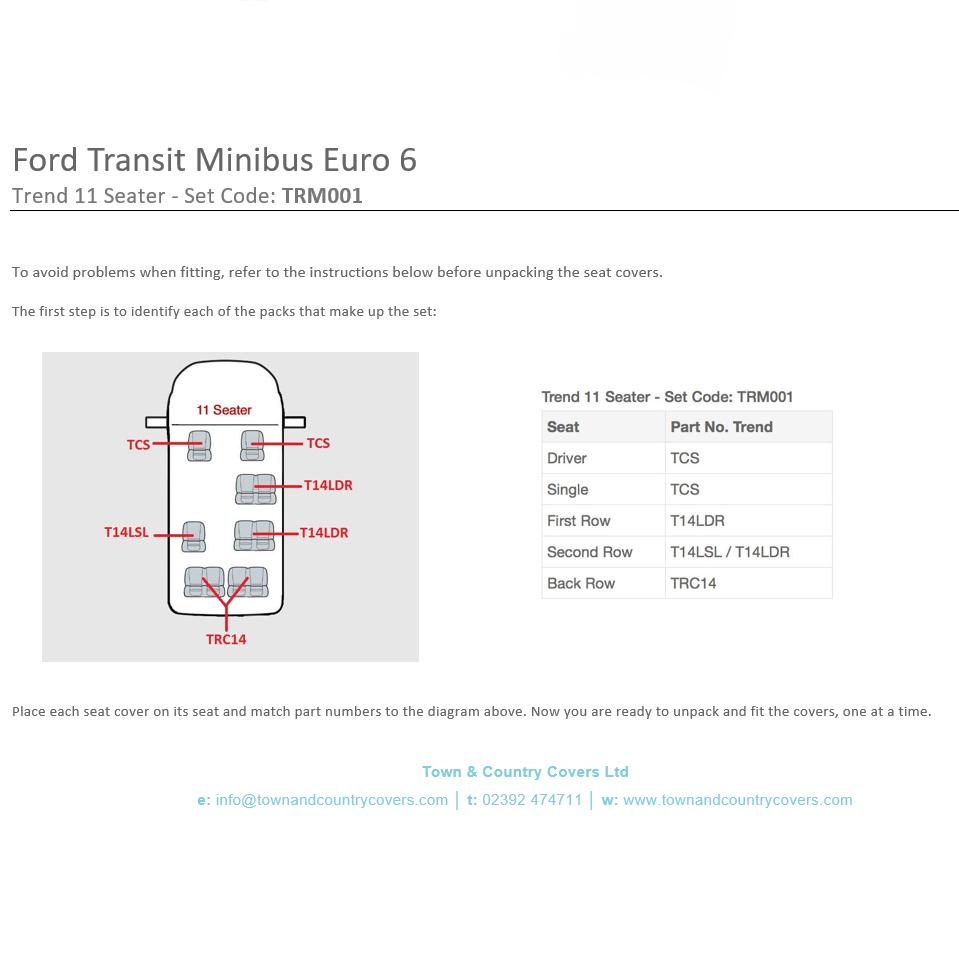 Ford Transit Minibus Euro 6
Trend 11 Seater - Set Code: TRM001

To avoid problems when fitting, refer to the instructions below before unpacking the seat covers.

The first step is to identify each of the packs that make up the set:

11 Seater
TCS
TCS
T14LDR
T14LSL
T14LDR
TRC14

Trend 11 Seater - Set Code: TRM001

| Seat | Part No. Trend |
|---|---|
| Driver | TCS |
| Single | TCS |
| First Row | T14LDR |
| Second Row | T14LSL / T14LDR |
| Back Row | TRC14 |

Place each seat cover on its seat and match part numbers to the diagram above. Now you are ready to unpack and fit the covers, one at a time.

Town & Country Covers Ltd
e: info@townandcountrycovers.com | t: 02392 474711 | w: www.townandcountrycovers.com